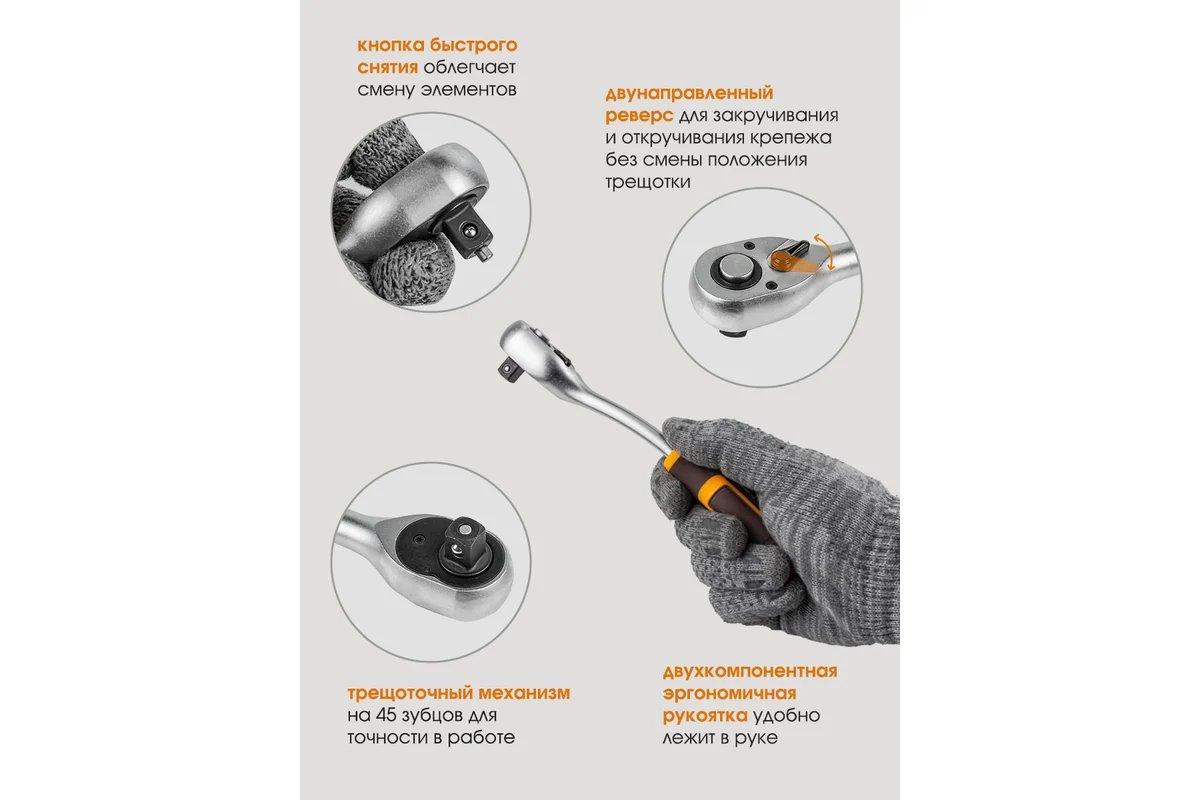 кнопка быстрого снятия облегчает смену элементов

двунаправленный реверс для закручивания и откручивания крепежа без смены положения трещотки

трещоточный механизм на 45 зубцов для точности в работе

двухкомпонентная эргономичная рукоятка удобно лежит в руке